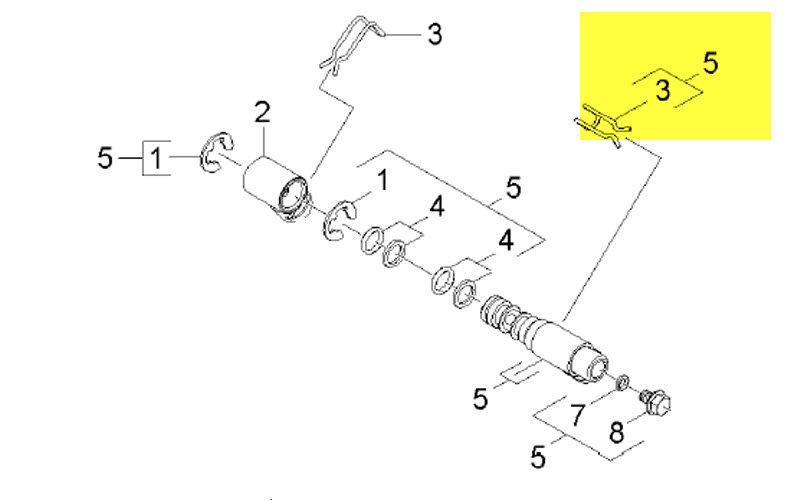 3
5
3
2
5
1
1
5
4
4
5
7
8
5