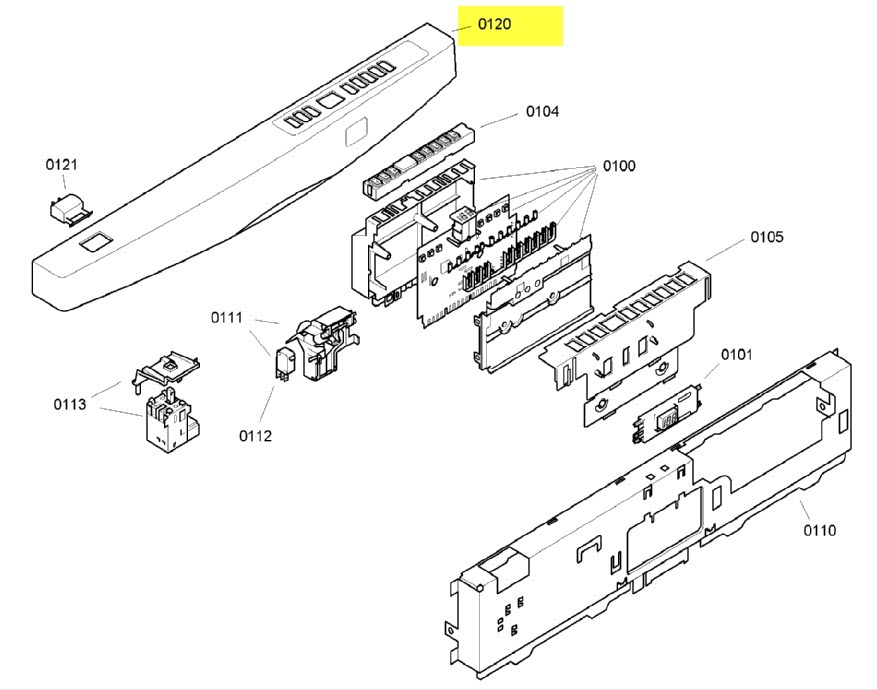 0120

0104

0121

0100

0105

0111

0101

0113

0112

0110