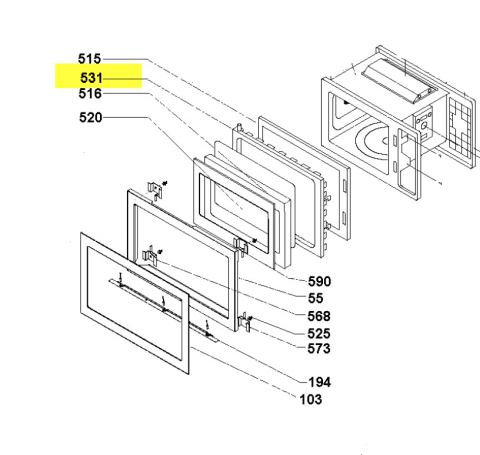 515
531
516
520
590
55
568
525
573
194
103