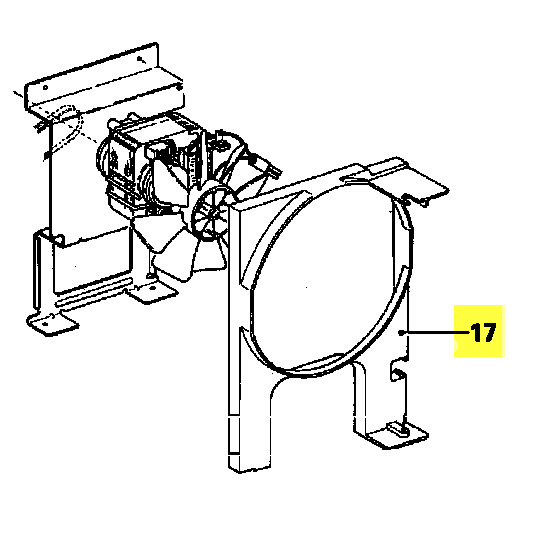 17