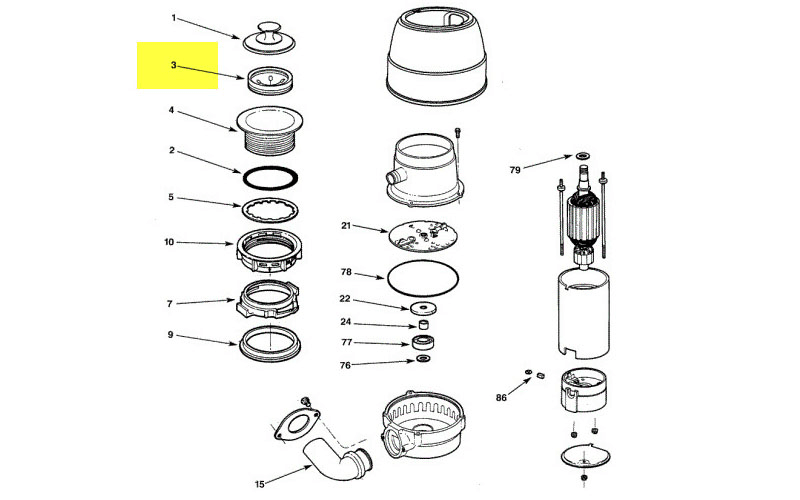 1
3
4
2
5
10
7
9
15
21
78
22
24
77
76
79
86