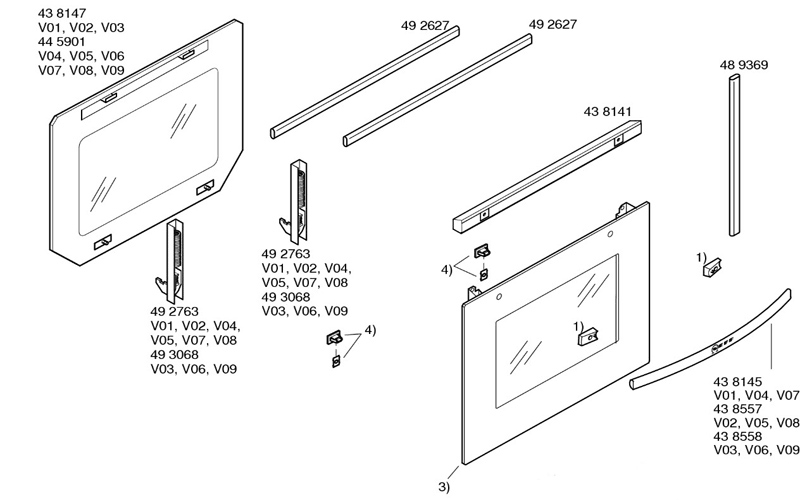 43 8147
V01, V02, V03
44 5901
V04, V05, V06
V07, V08, V09

49 2627

49 2627

48 9369

43 8141

49 2763
V01, V02, V04,
V05, V07, V08
49 3068
V03, V06, V09

4)

1)

49 2763
V01, V02, V04,
V05, V07, V08
49 3068
V03, V06, V09

4)

1)

43 8145
V01, V04, V07
43 8557
V02, V05, V08
43 8558
V03, V06, V09

3)