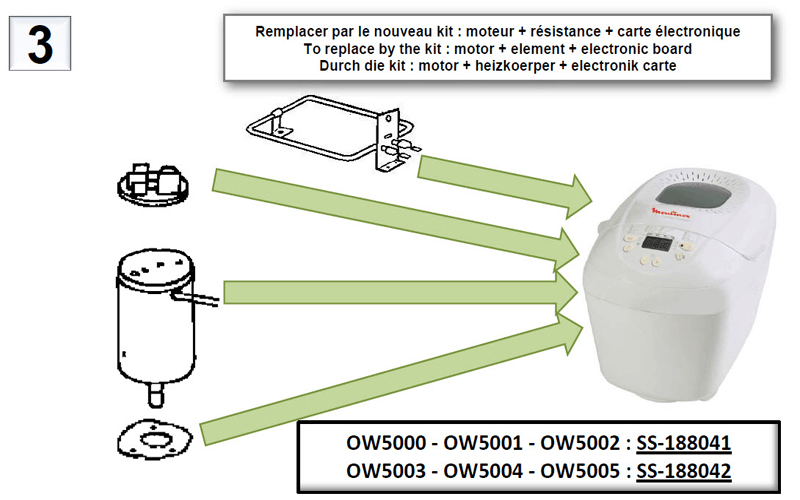 3

Remplacer par le nouveau kit : moteur + résistance + carte électronique
To replace by the kit : motor + element + electronic board
Durch die kit : motor + heizkoerper + electronik carte

Moulinex

OW5000 - OW5001 - OW5002 : SS-188041
OW5003 - OW5004 - OW5005 : SS-188042