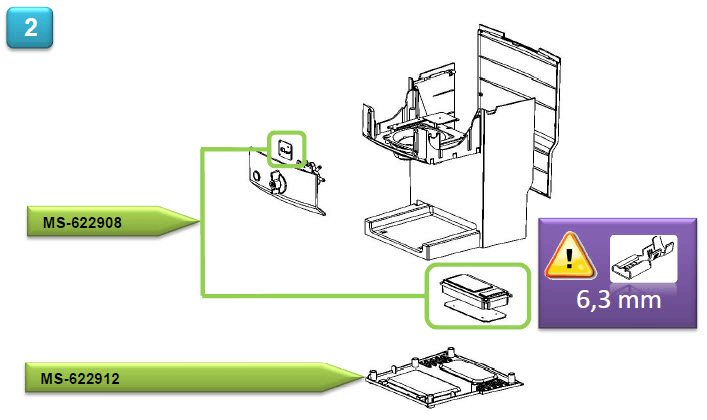 2

MS-622908

6,3 mm

MS-622912