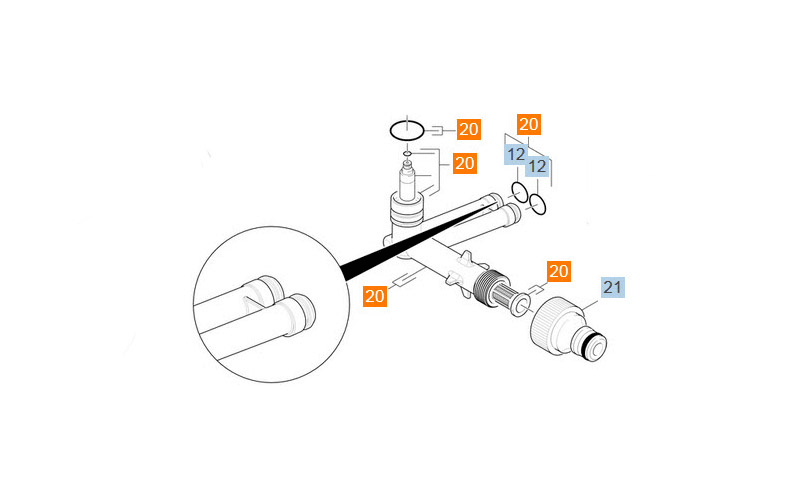 20
20
20
12
12
20
20
21